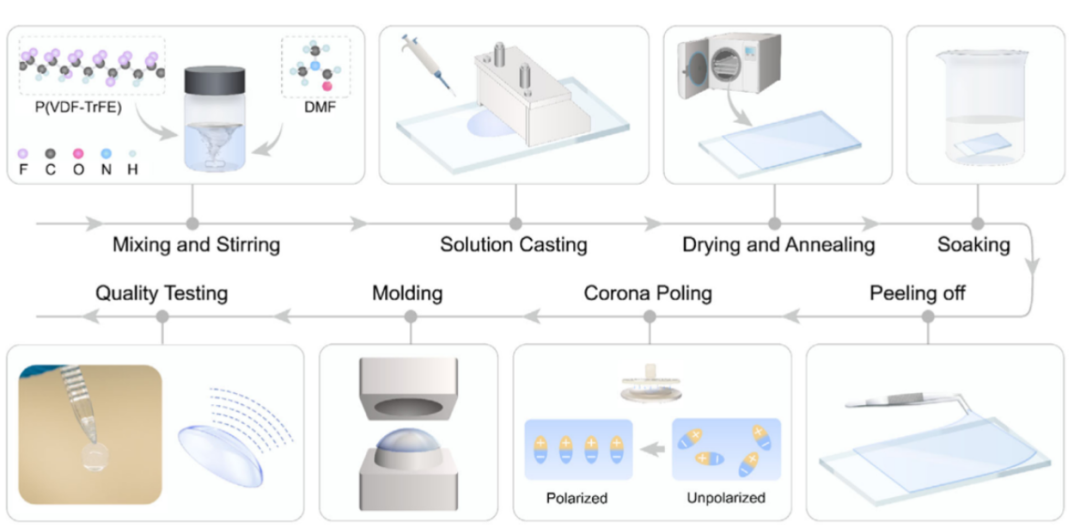 P(VDF-TrFE)

DMF

F C O N H

Mixing and Stirring

Solution Casting

Drying and Annealing

Soaking

Quality Testing

Molding

Corona Poling

Peeling off

Polarized

Unpolarized